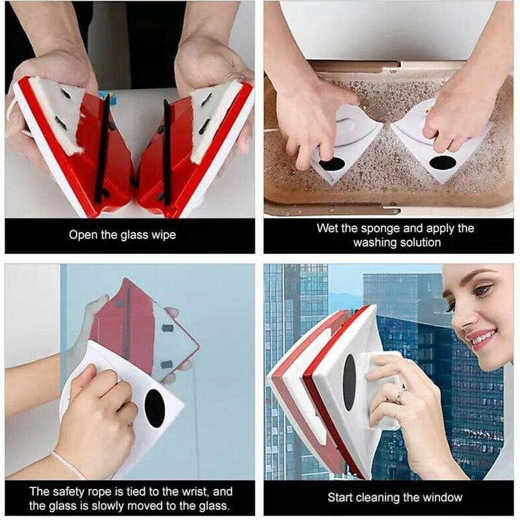 Open the glass wipe

Wet the sponge and apply the washing solution

The safety rope is tied to the wrist, and the glass is slowly moved to the glass.

Start cleaning the window