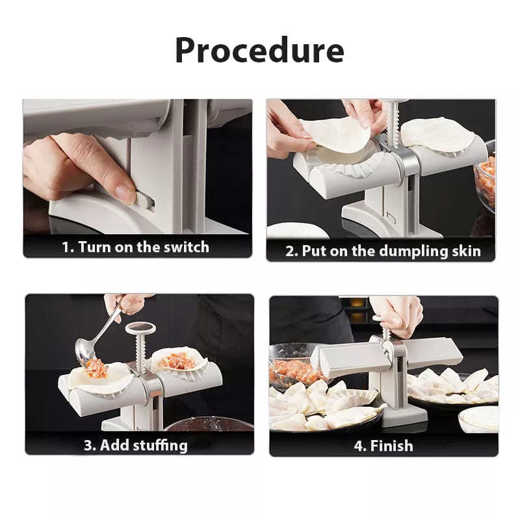 Procedure

1. Turn on the switch

2. Put on the dumpling skin

3. Add stuffing

4. Finish